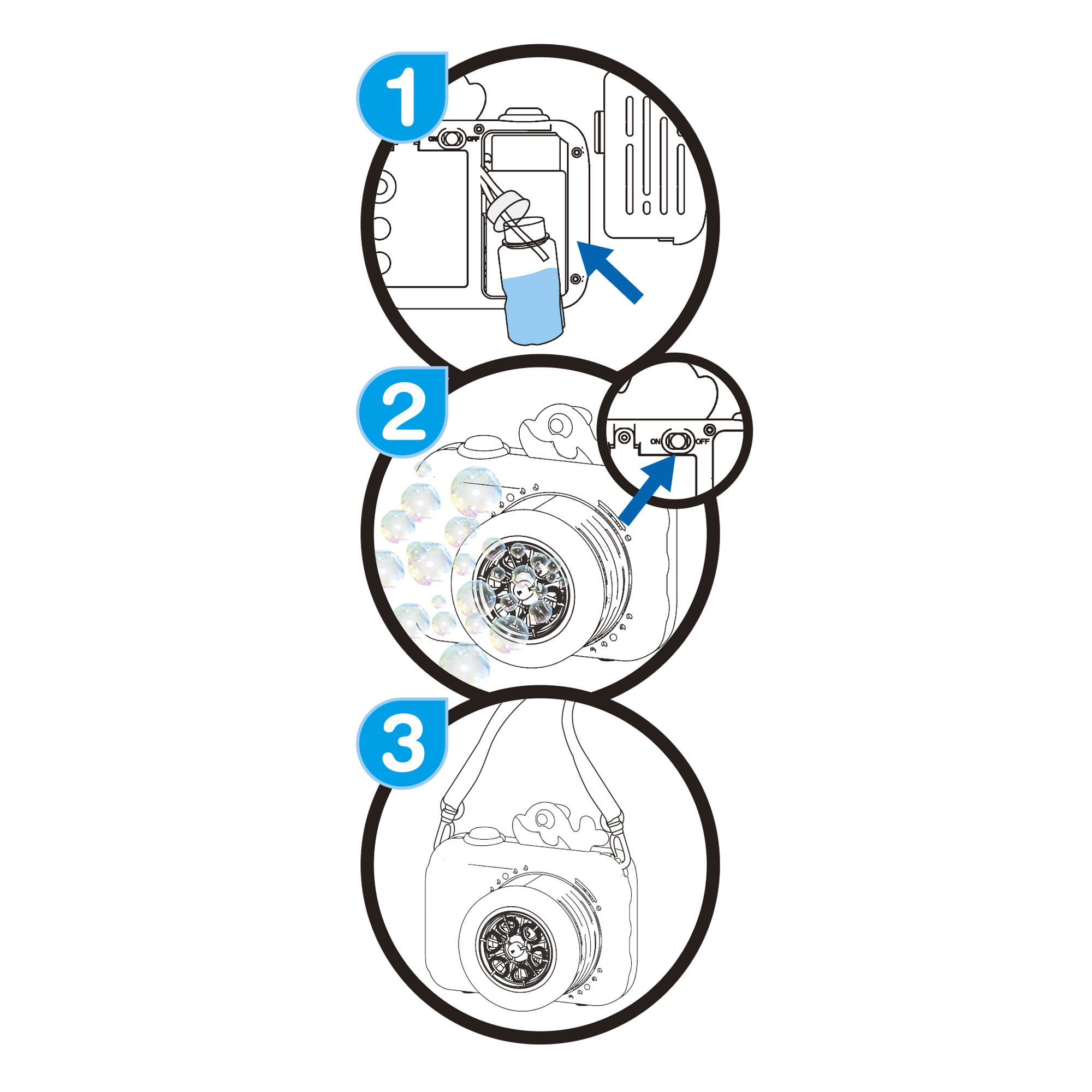 1

ON OFF

2

ON OFF

3